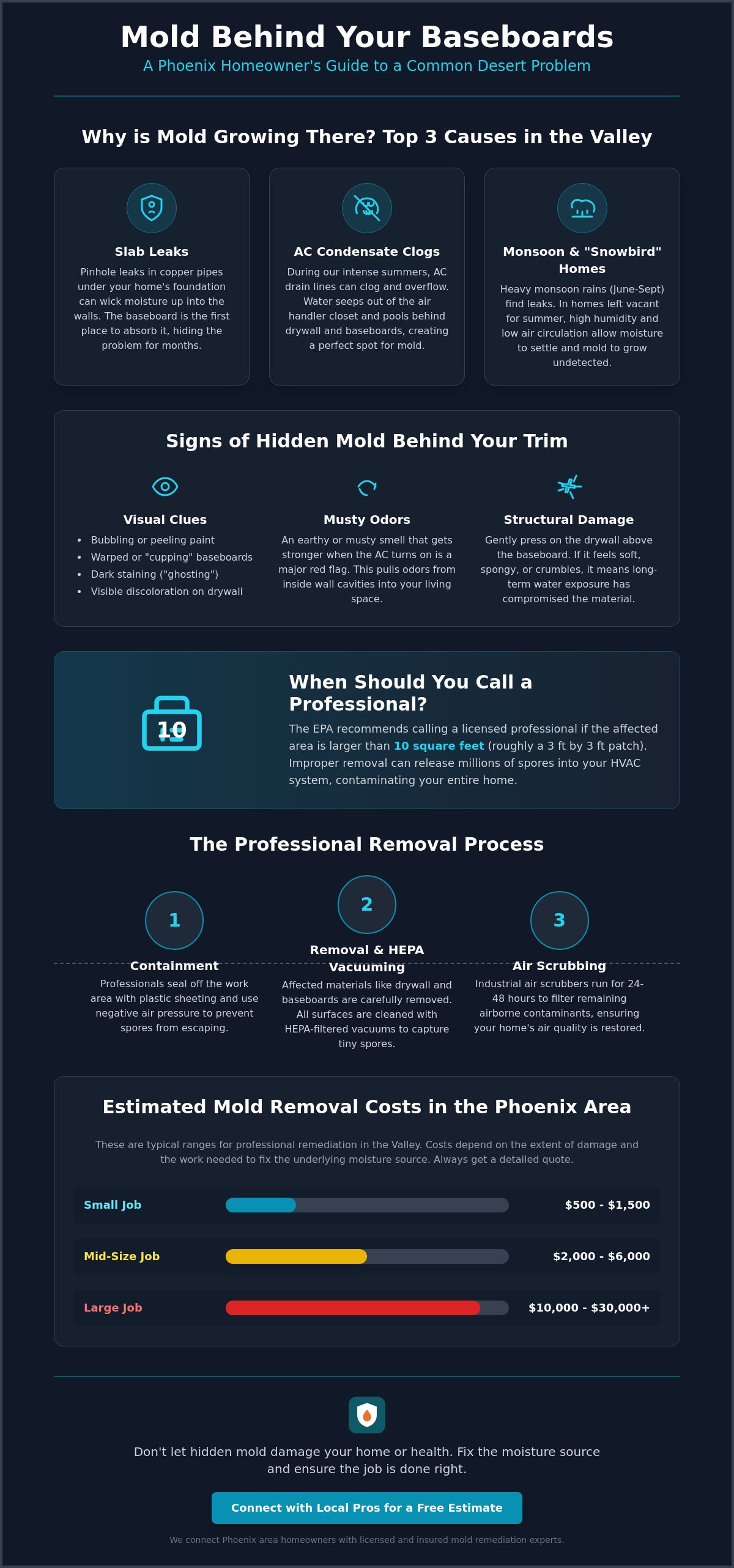 Mold Behind Your Baseboards

A Phoenix Homeowner's Guide to a Common Desert Problem

Why is Mold Growing There? Top 3 Causes in the Valley

Slab Leaks

Pinhole leaks in copper pipes under your home's foundation can wick moisture up into the walls. The baseboard is the first place to absorb it, hiding the problem for months.

AC Condensate Clogs

During our intense summers, AC drain lines can clog and overflow. Water seeps out of the air handler closet and pools behind drywall and baseboards, creating a perfect spot for mold.

Monsoon & "Snowbird" Homes

Heavy monsoon rains (June-Sept) find leaks. In homes left vacant for summer, high humidity and low air circulation allow moisture to settle and mold to grow undetected.

Signs of Hidden Mold Behind Your Trim

Visual Clues

• Bubbling or peeling paint
• Warped or "cupping" baseboards
• Dark staining ("ghosting")
• Visible discoloration on drywall

Musty Odors

An earthy or musty smell that gets stronger when the AC turns on is a major red flag. This pulls odors from inside wall cavities into your living space.

Structural Damage

Gently press on the drywall above the baseboard. If it feels soft, spongy, or crumbles, it means long-term water exposure has compromised the material.

10

When Should You Call a Professional?

The EPA recommends calling a licensed professional if the affected area is larger than 10 square feet (roughly a 3 ft by 3 ft patch). Improper removal can release millions of spores into your HVAC system, contaminating your entire home.

The Professional Removal Process

1

Containment

Professionals seal off the work area with plastic sheeting and use negative air pressure to prevent spores from escaping.

2

Removal & HEPA Vacuuming

Affected materials like drywall and baseboards are carefully removed. All surfaces are cleaned with HEPA-filtered vacuums to capture tiny spores.

3

Air Scrubbing

Industrial air scrubbers run for 24-48 hours to filter remaining airborne contaminants, ensuring your home's air quality is restored.

Estimated Mold Removal Costs in the Phoenix Area

These are typical ranges for professional remediation in the Valley. Costs depend on the extent of damage and the work needed to fix the underlying moisture source. Always get a detailed quote.

Small Job $500 - $1,500

Mid-Size Job $2,000 - $6,000

Large Job $10,000 - $30,000+

Don't let hidden mold damage your home or health. Fix the moisture source and ensure the job is done right.

Connect with Local Pros for a Free Estimate

We connect Phoenix area homeowners with licensed and insured mold remediation experts.