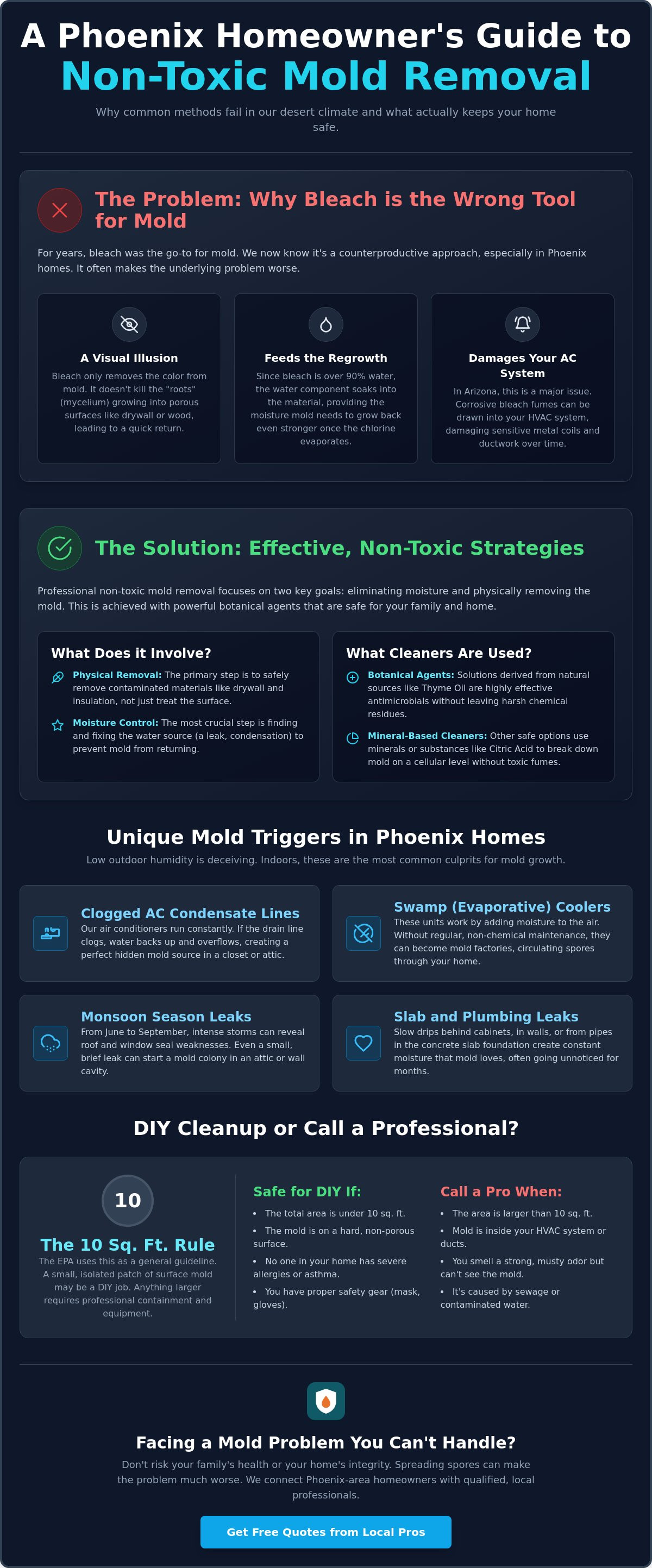 A Phoenix Homeowner's Guide to
Non-Toxic Mold Removal

Why common methods fail in our desert climate and what actually keeps your home safe.

The Problem: Why Bleach is the Wrong Tool for Mold

For years, bleach was the go-to for mold. We now know it's a counterproductive approach, especially in Phoenix homes. It often makes the underlying problem worse.

A Visual Illusion

Bleach only removes the color from mold. It doesn't kill the "roots" (mycelium) growing into porous surfaces like drywall or wood, leading to a quick return.

Feeds the Regrowth

Since bleach is over 90% water, the water component soaks into the material, providing the moisture mold needs to grow back even stronger once the chlorine evaporates.

Damages Your AC System

In Arizona, this is a major issue. Corrosive bleach fumes can be drawn into your HVAC system, damaging sensitive metal coils and ductwork over time.

The Solution: Effective, Non-Toxic Strategies

Professional non-toxic mold removal focuses on two key goals: eliminating moisture and physically removing the mold. This is achieved with powerful botanical agents that are safe for your family and home.

What Does it Involve?

Physical Removal: The primary step is to safely remove contaminated materials like drywall and insulation, not just treat the surface.

Moisture Control: The most crucial step is finding and fixing the water source (a leak, condensation) to prevent mold from returning.

What Cleaners Are Used?

Botanical Agents: Solutions derived from natural sources like Thyme Oil are highly effective antimicrobials without leaving harsh chemical residues.

Mineral-Based Cleaners: Other safe options use minerals or substances like Citric Acid to break down mold on a cellular level without toxic fumes.

Unique Mold Triggers in Phoenix Homes

Low outdoor humidity is deceiving. Indoors, these are the most common culprits for mold growth.

Clogged AC Condensate Lines
Our air conditioners run constantly. If the drain line clogs, water backs up and overflows, creating a perfect hidden mold source in a closet or attic.

Swamp (Evaporative) Coolers
These units work by adding moisture to the air. Without regular, non-chemical maintenance, they can become mold factories, circulating spores through your home.

Monsoon Season Leaks
From June to September, intense storms can reveal roof and window seal weaknesses. Even a small, brief leak can start a mold colony in an attic or wall cavity.

Slab and Plumbing Leaks
Slow drips behind cabinets, in walls, or from pipes in the concrete slab foundation create constant moisture that mold loves, often going unnoticed for months.

DIY Cleanup or Call a Professional?

10

The 10 Sq. Ft. Rule

The EPA uses this as a general guideline. A small, isolated patch of surface mold may be a DIY job. Anything larger requires professional containment and equipment.

Safe for DIY If:
• The total area is under 10 sq. ft.
• The mold is on a hard, non-porous surface.
• No one in your home has severe allergies or asthma.
• You have proper safety gear (mask, gloves).

Call a Pro When:
• The area is larger than 10 sq. ft.
• Mold is inside your HVAC system or ducts.
• You smell a strong, musty odor but can't see the mold.
• It's caused by sewage or contaminated water.

Facing a Mold Problem You Can't Handle?

Don't risk your family's health or your home's integrity. Spreading spores can make the problem much worse. We connect Phoenix-area homeowners with qualified, local professionals.

Get Free Quotes from Local Pros